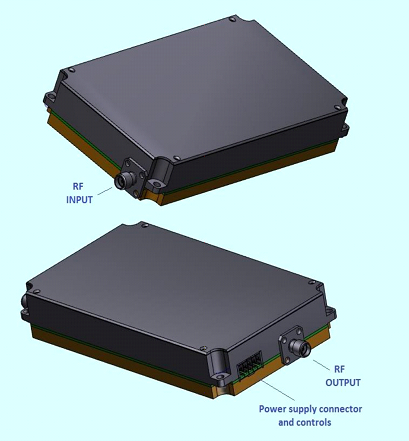 RF
INPUT

RF
OUTPUT

Power supply connector
and controls